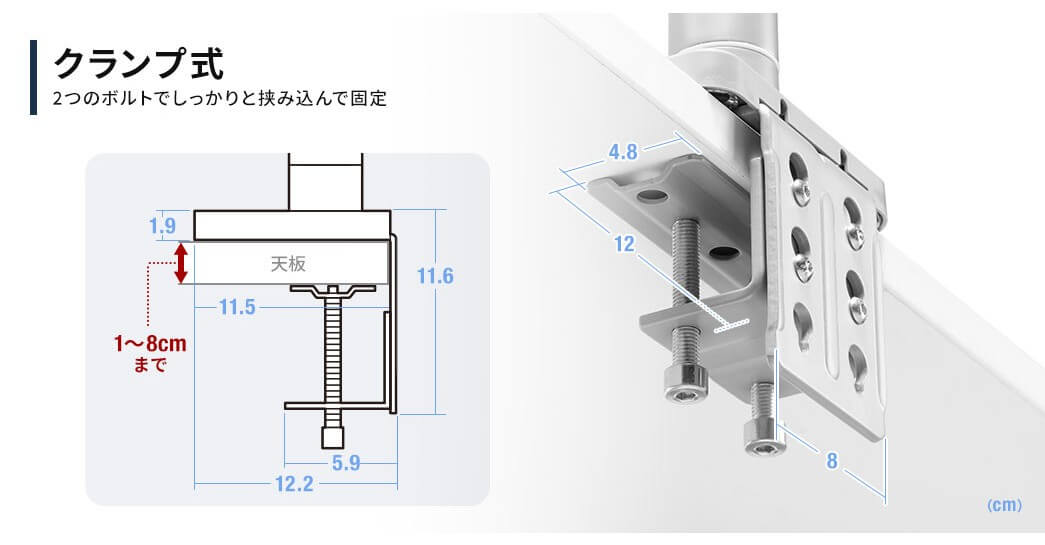 クランプ式
2つのボルトでしっかりと挟み込んで固定

1.9
天板
11.6
11.5
1～8cm
まで
5.9
12.2

4.8
12
8
（cm）