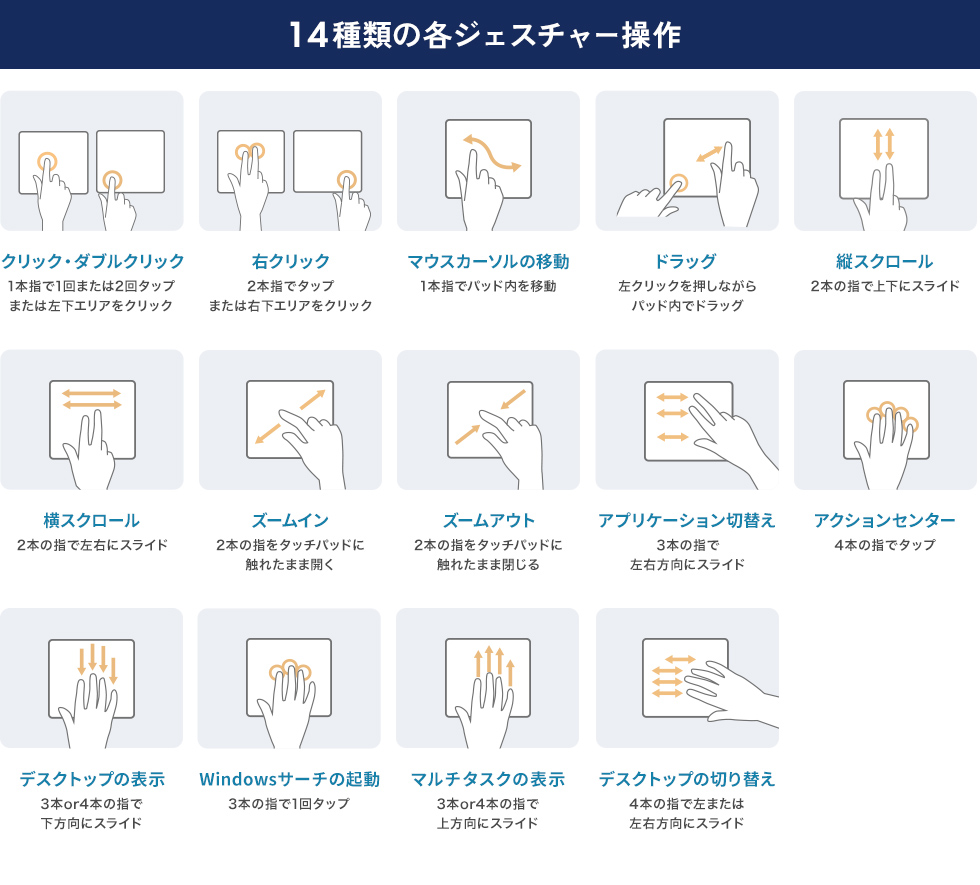 14種類の各ジェスチャー操作

クリック・ダブルクリック
1本指で1回または2回タップ
または左下エリアをクリック

右クリック
2本指でタップ
または右下エリアをクリック

マウスカーソルの移動
1本指でパッド内を移動

ドラッグ
左クリックを押しながら
パッド内でドラッグ

縦スクロール
2本の指で上下にスライド

横スクロール
2本の指で左右にスライド

ズームイン
2本の指をタッチパッドに
触れたまま開く

ズームアウト
2本の指をタッチパッドに
触れたまま閉じる

アプリケーション切替え
3本の指で
左右方向にスライド

アクションセンター
4本の指でタップ

デスクトップの表示
3本or4本の指で
下方向にスライド

Windowsサーチの起動
3本の指で1回タップ

マルチタスクの表示
3本or4本の指で
上方向にスライド

デスクトップの切り替え
4本の指で左または
左右方向にスライド