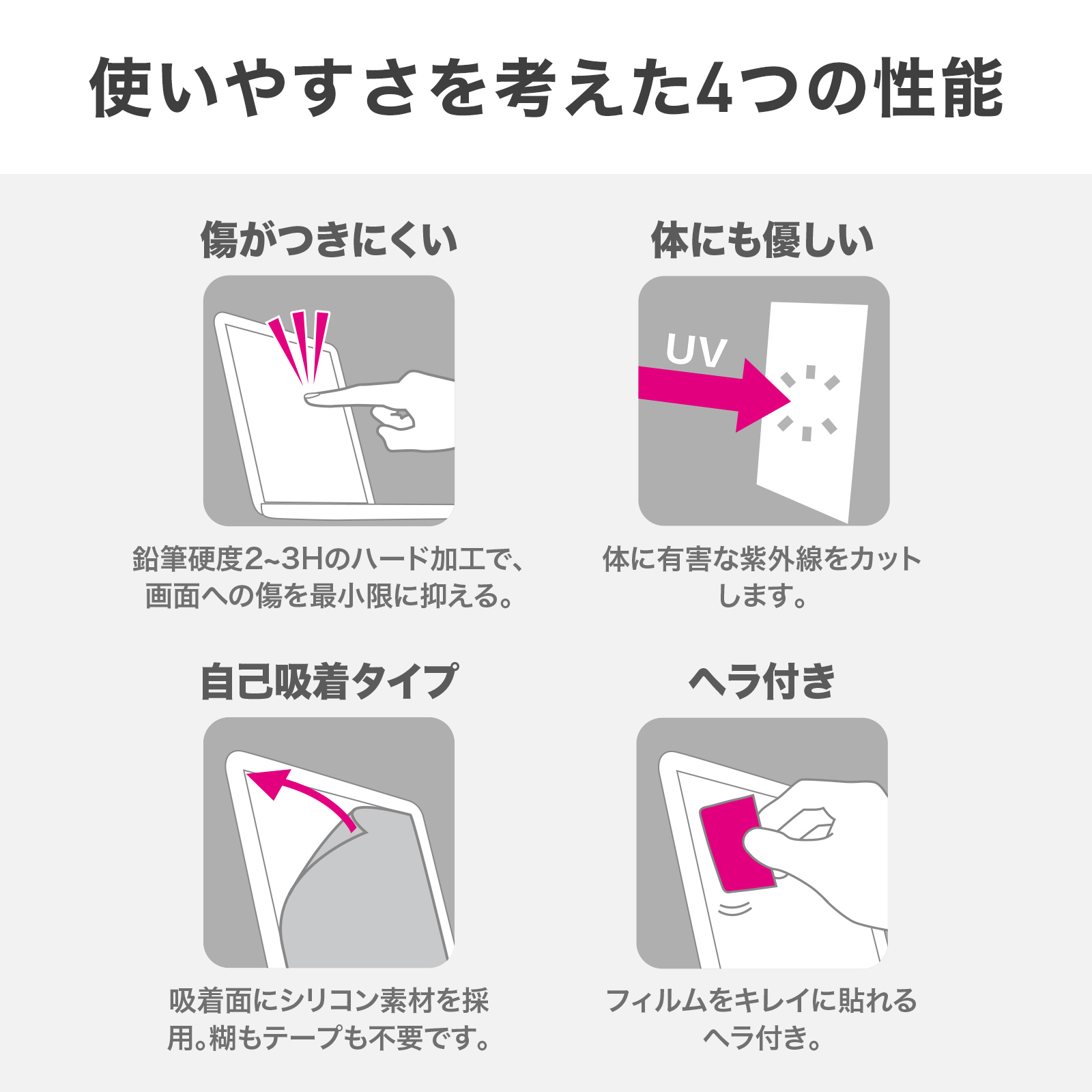 使いやすさを考えた4つの性能

傷がつきにくい

鉛筆硬度2~3Hのハード加工で、画面への傷を最小限に抑える。

体にも優しい

UV

体に有害な紫外線をカットします。

自己吸着タイプ

吸着面にシリコン素材を採用。糊もテープも不要です。

ヘラ付き

フィルムをキレイに貼れるヘラ付き。