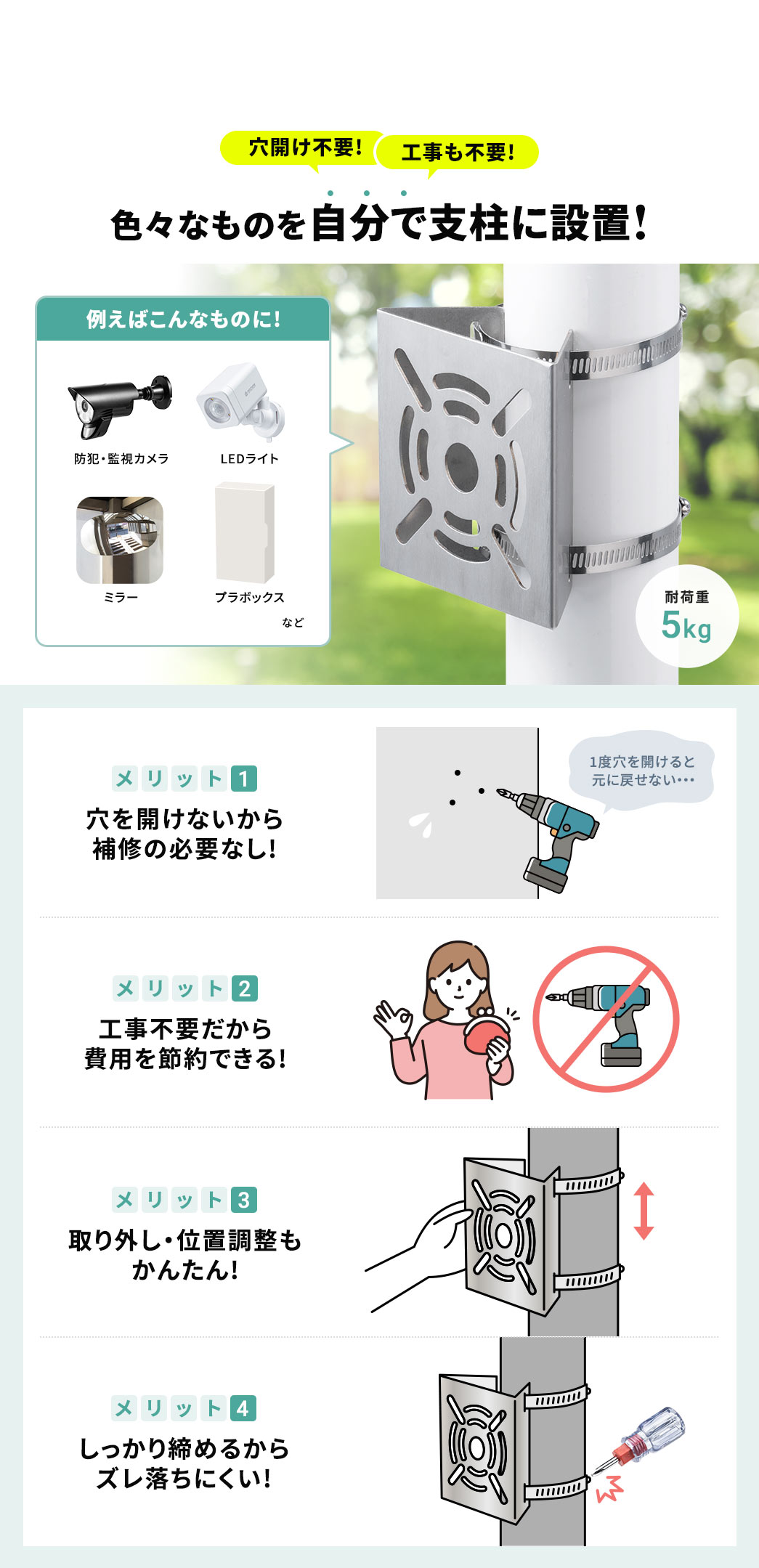 穴開け不要! 工事も不要!

色々なものを自分で支柱に設置!

例えばこんなものに!

防犯・監視カメラ

LEDライト

ミラー

プラボックス

など

耐荷重
5kg

メリット1
穴を開けないから補修の必要なし!

1度穴を開けると元に戻せない…

メリット2
工事不要だから費用を節約できる!

メリット3
取り外し・位置調整もかんたん!

メリット4
しっかり締めるからズレ落ちにくい!