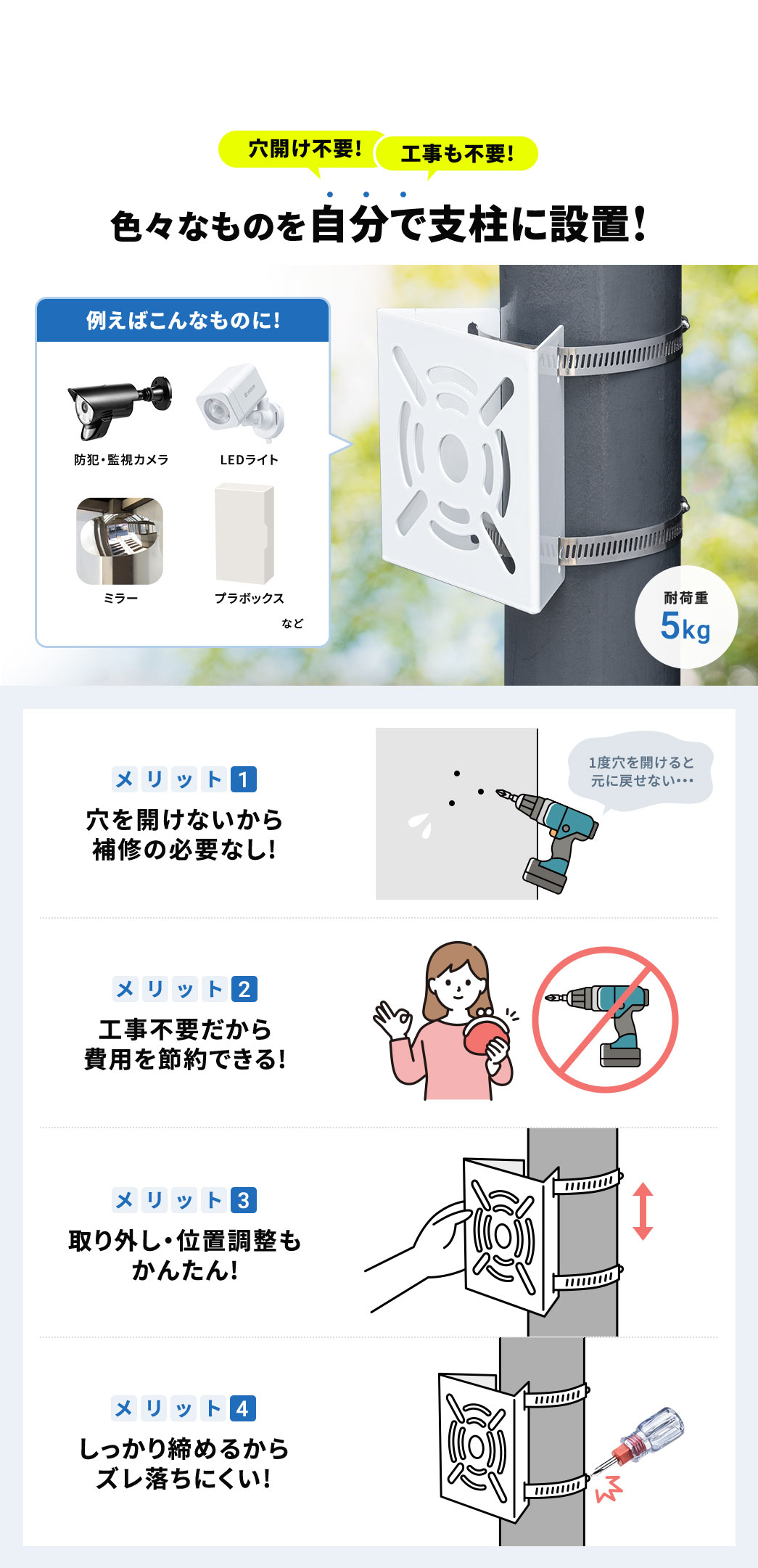 穴開け不要！ 工事も不要！

色々なものを自分で支柱に設置！

例えばこんなものに！

防犯・監視カメラ

LEDライト

ミラー

プラボックス

など

耐荷重
5kg

メリット1
穴を開けないから補修の必要なし！

1度穴を開けると元に戻せない…

メリット2
工事不要だから費用を節約できる！

メリット3
取り外し・位置調整もかんたん！

メリット4
しっかり締めるからズレ落ちにくい！