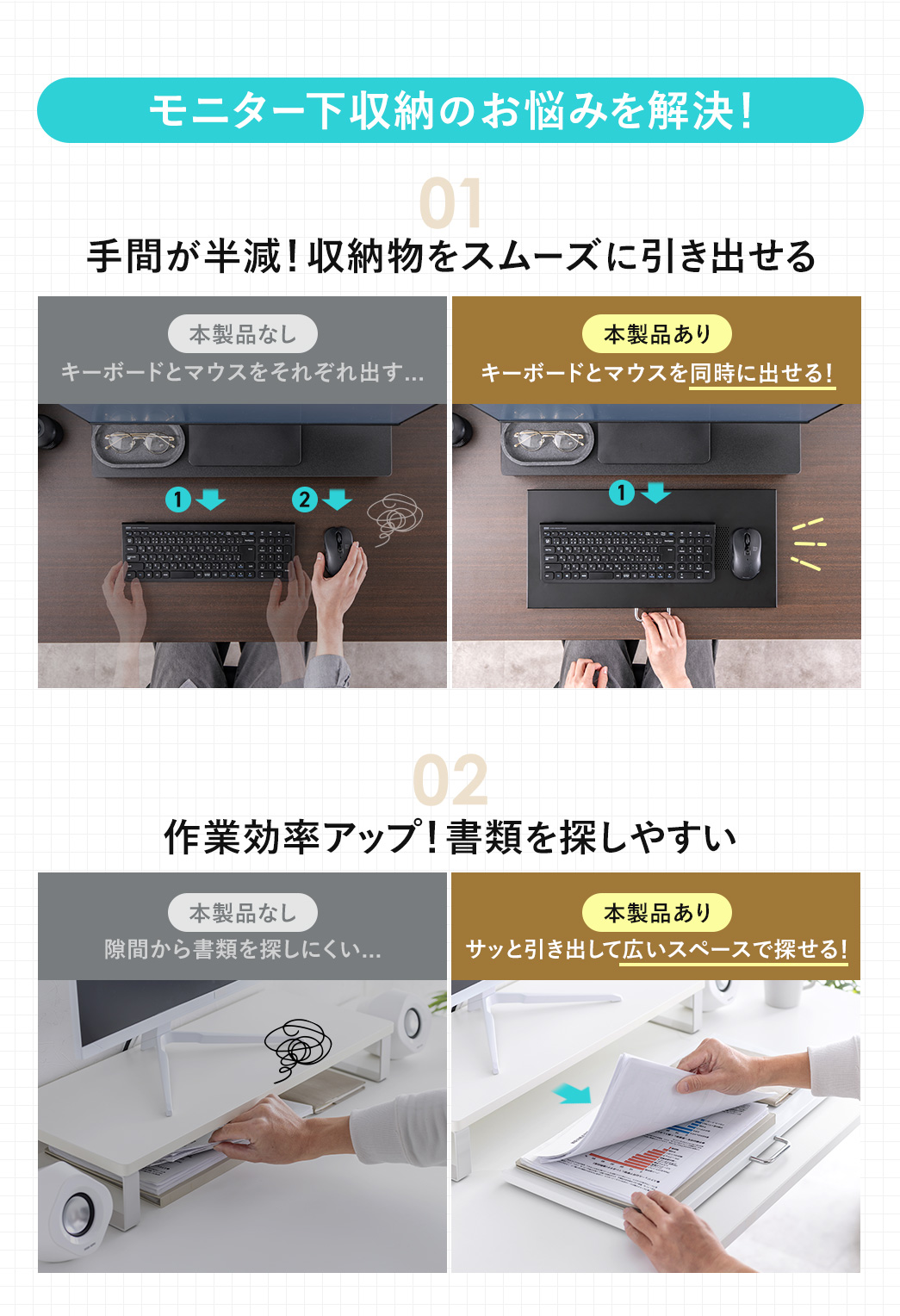 モニター下収納のお悩みを解決!

01

手間が半減!収納物をスムーズに引き出せる

本製品なし

キーボードとマウスをそれぞれ出す...

1 2

本製品あり

キーボードとマウスを同時に出せる!

1

02

作業効率アップ!書類を探しやすい

本製品なし

隙間から書類を探しにくい...

本製品あり

サッと引き出して広いスペースで探せる!