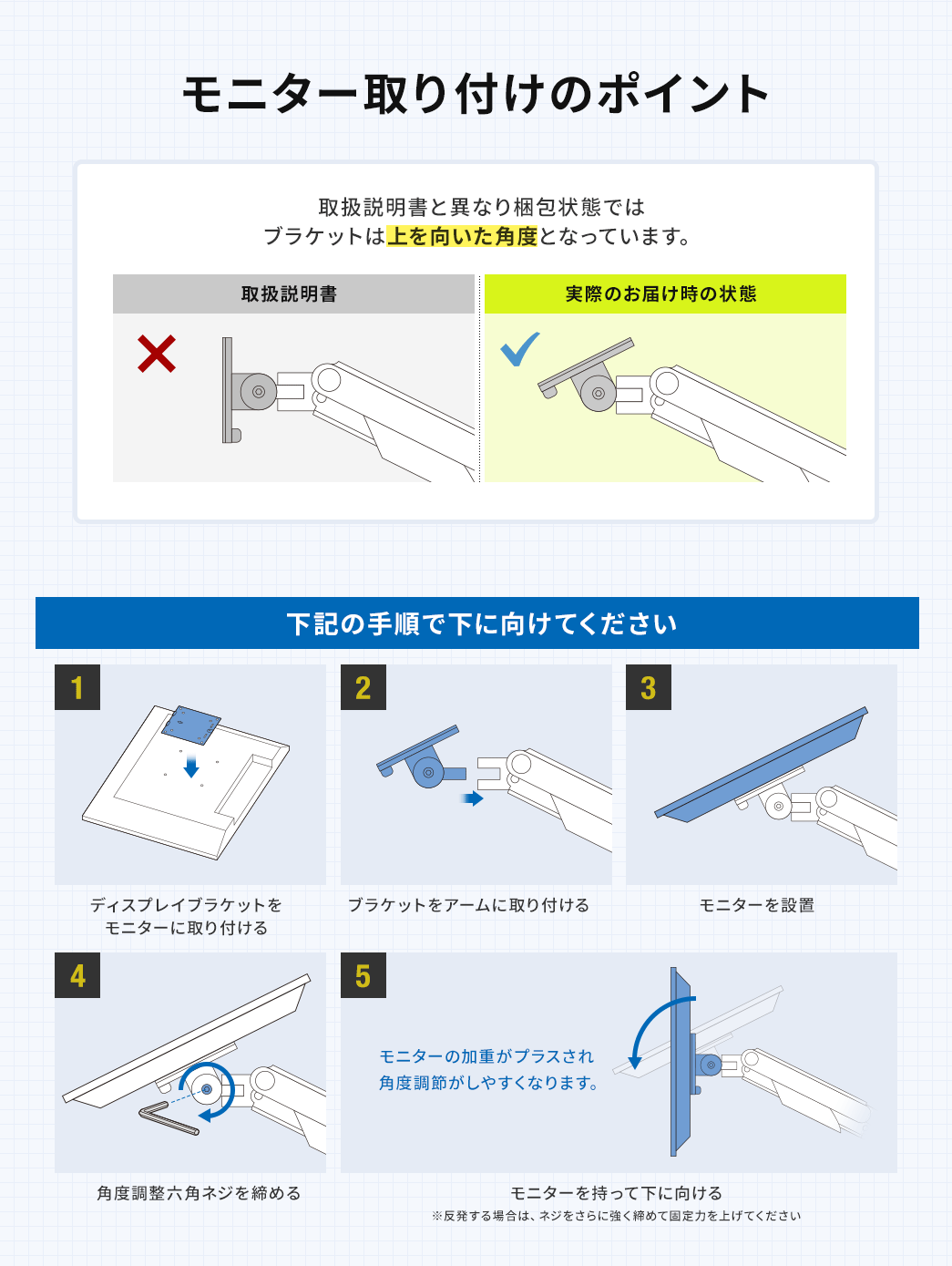 モニター取り付けのポイント

取扱説明書と異なり梱包状態では
ブラケットは上を向いた角度となっています。

取扱説明書

実際のお届け時の状態

下記の手順で下に向けてください

1

ディスプレイブラケットを
モニターに取り付ける

2

ブラケットをアームに取り付ける

3

モニターを設置

4

角度調整六角ネジを締める

5

モニターの加重がプラスされ
角度調節がしやすくなります。

モニターを持って下に向ける
※反発する場合は、ネジをさらに強く締めて固定力を上げてください