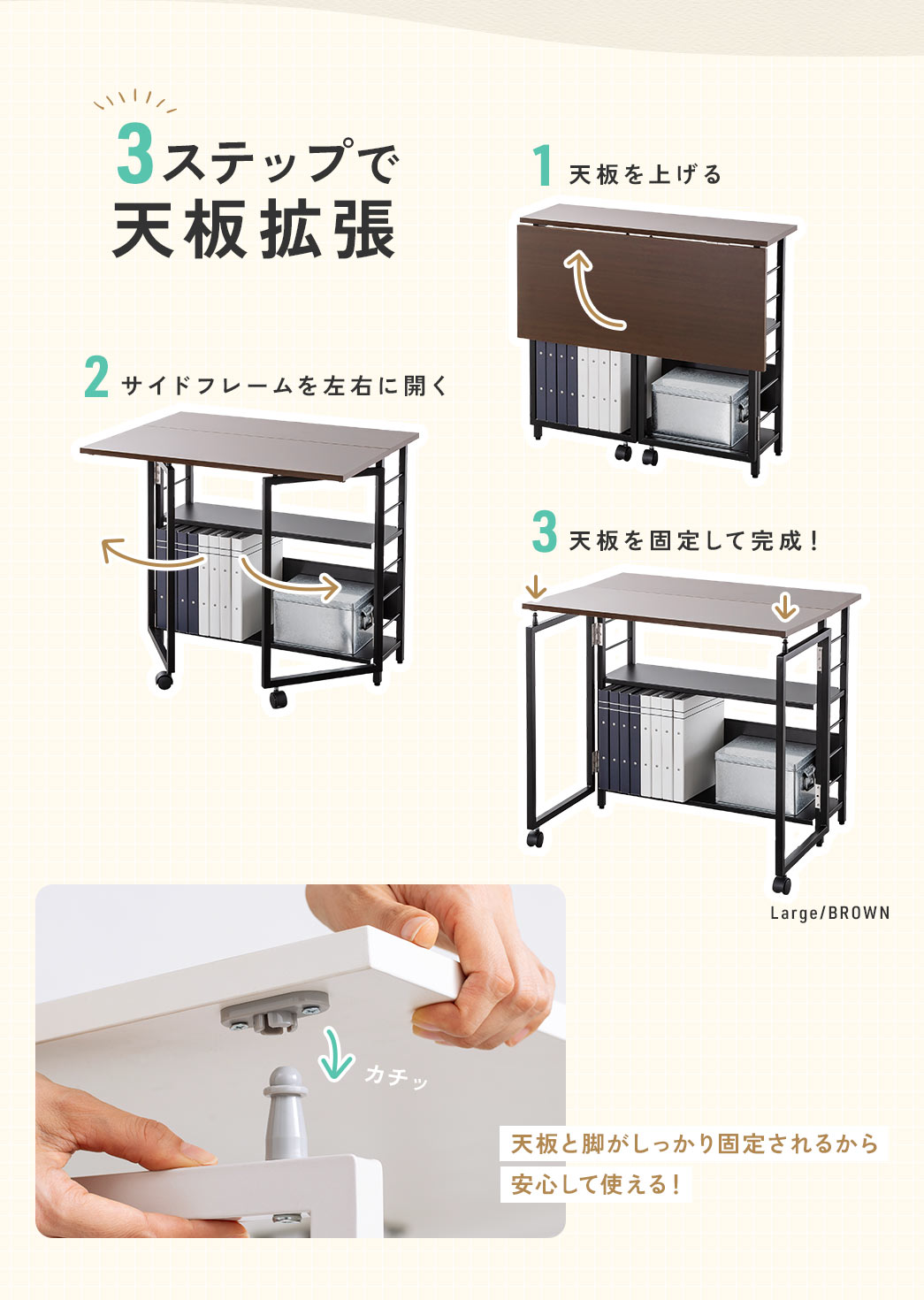 3ステップで
天板拡張

1 天板を上げる

2 サイドフレームを左右に開く

3 天板を固定して完成！

Large/BROWN

カチッ

天板と脚がしっかり固定されるから
安心して使える！