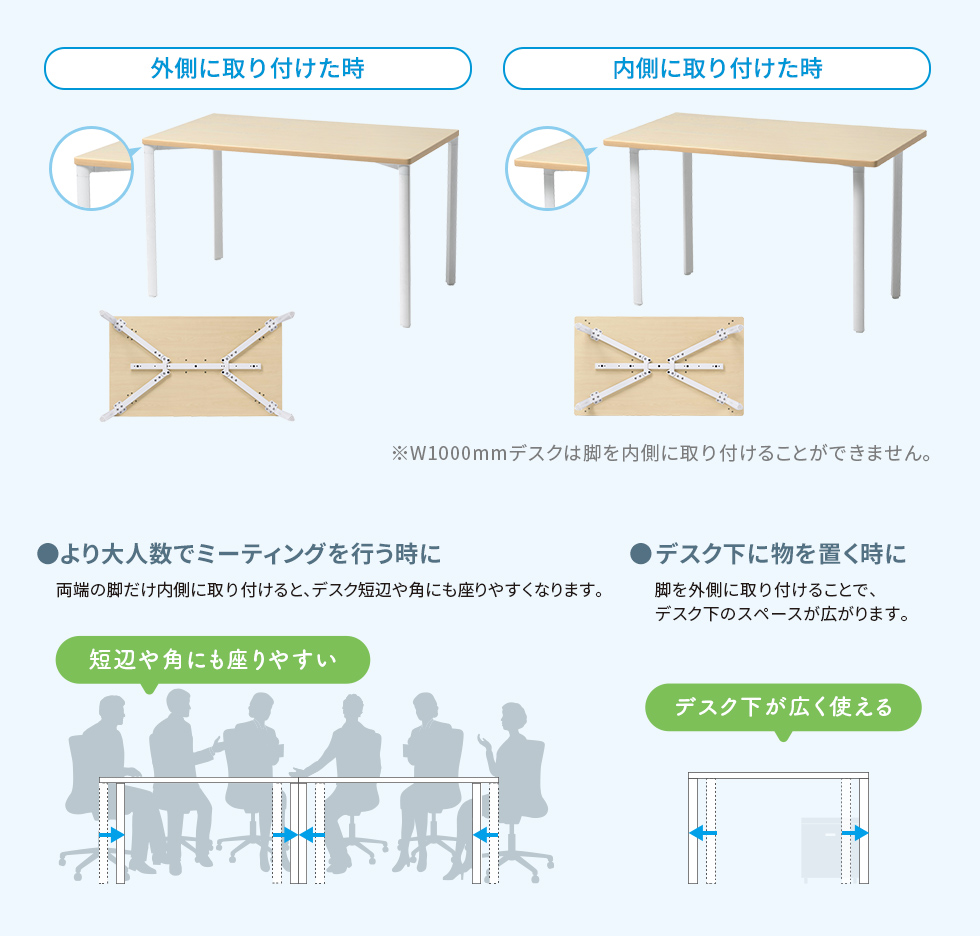 外側に取り付けた時

内側に取り付けた時

※W1000mmデスクは脚を内側に取り付けることができません。

●より大人数でミーティングを行う時に

両端の脚だけ内側に取り付けると、デスク短辺や角にも座りやすくなります。

短辺や角にも座りやすい

●デスク下に物を置く時に

脚を外側に取り付けることで、デスク下のスペースが広がります。

デスク下が広く使える